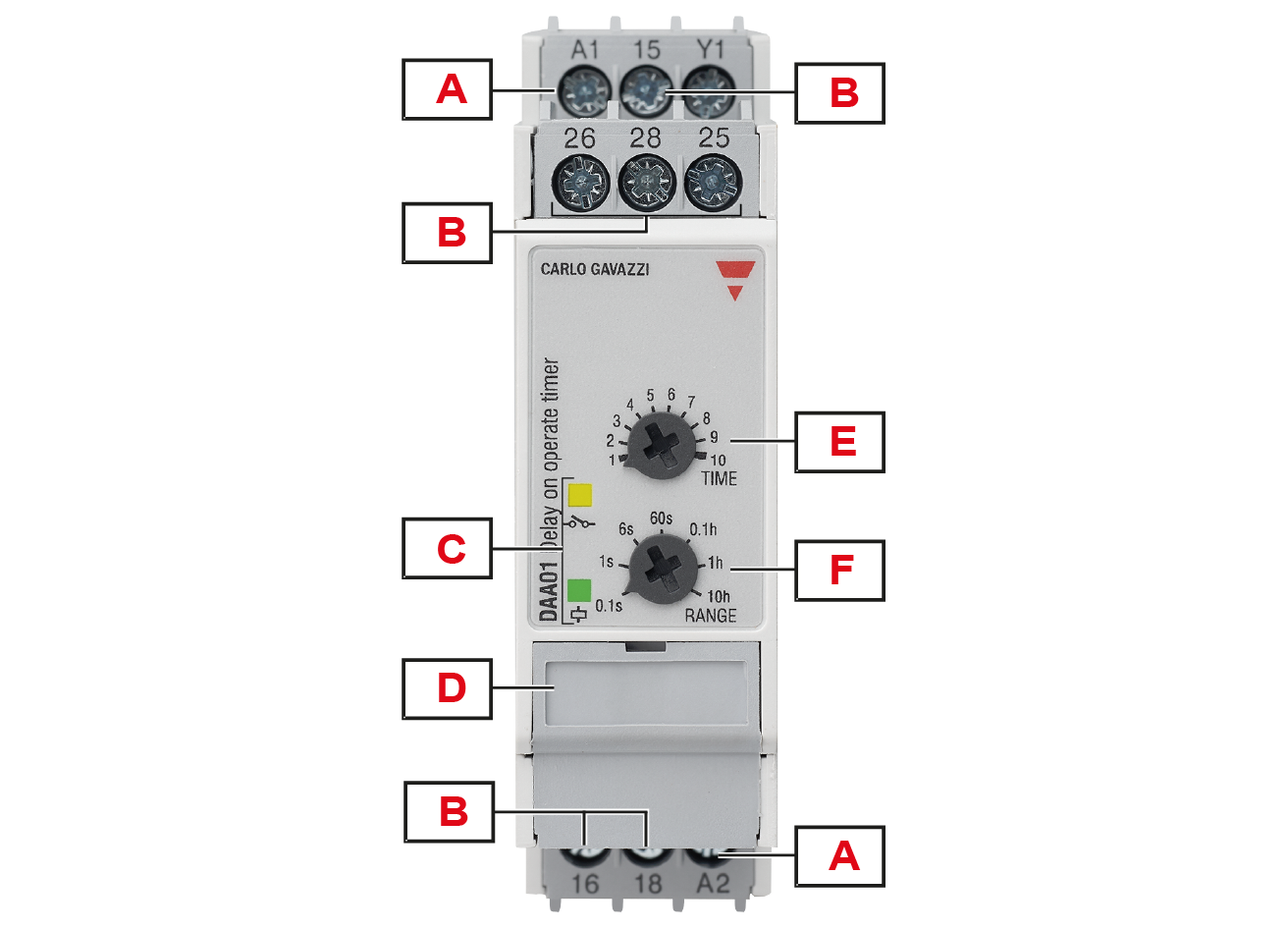 A1 15 Y1

A

B

26 28 25

B

CARLO GAVAZZI

DAA01 Delay on operate timer

1 2 3 4 5 6 7 8 9 10
TIME

E

C

0.1s 1s 6s 60s 0.1h 1h 10h
RANGE

F

D

B

A

16 18 A2